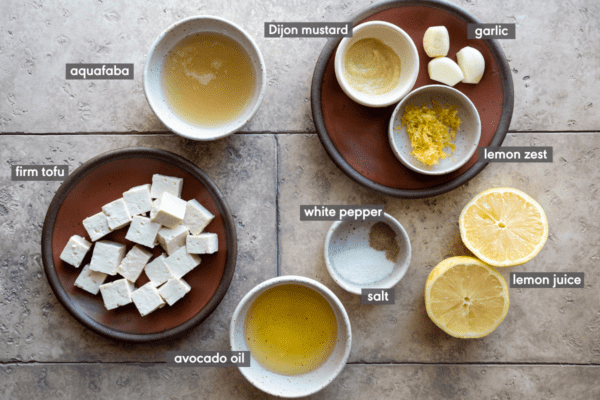 Dijon mustard

garlic

aquafaba

lemon zest

firm tofu

white pepper

lemon juice

salt

avocado oil